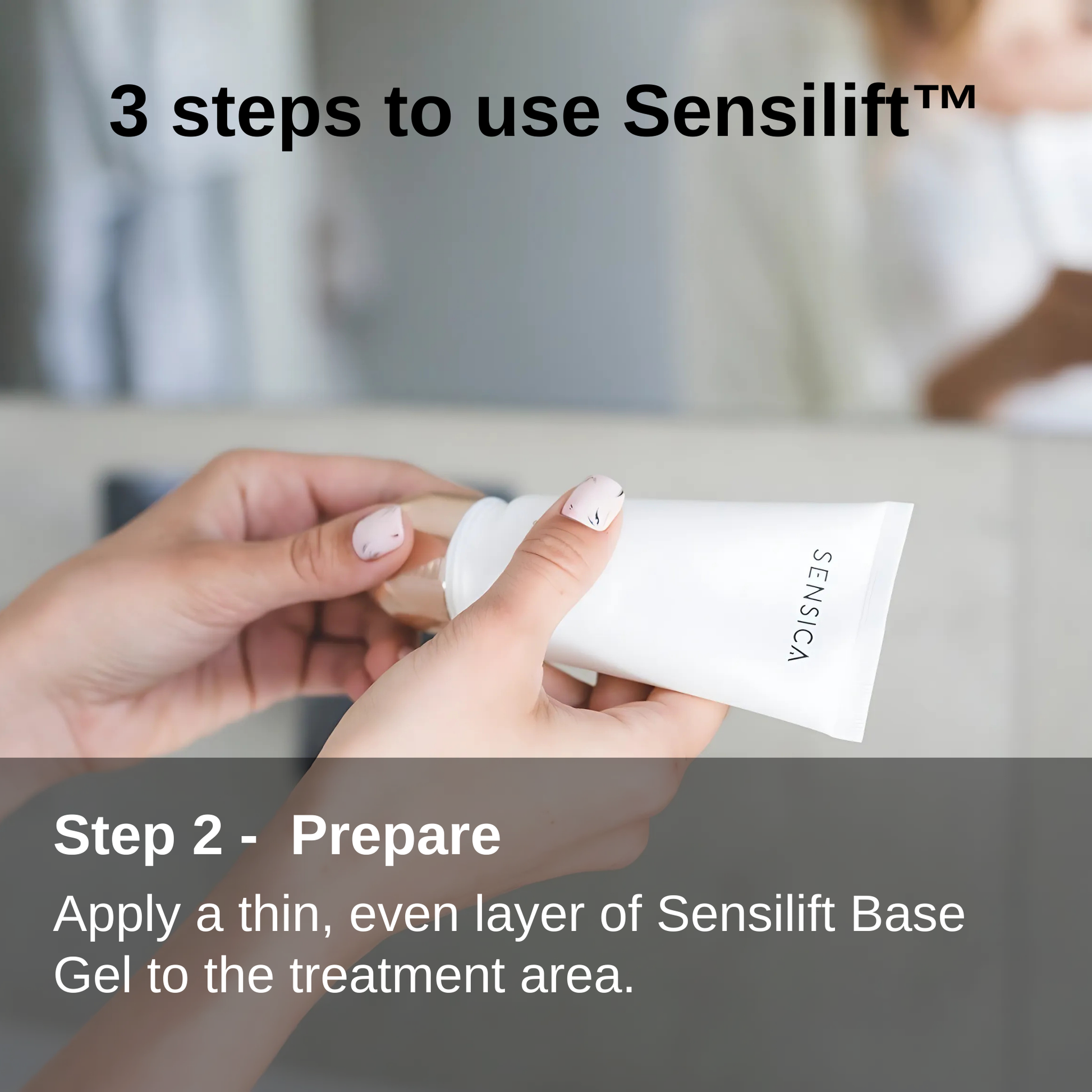 3 steps to use Sensilift™

SENSICA

Step 2 - Prepare

Apply a thin, even layer of Sensilift Base Gel to the treatment area.